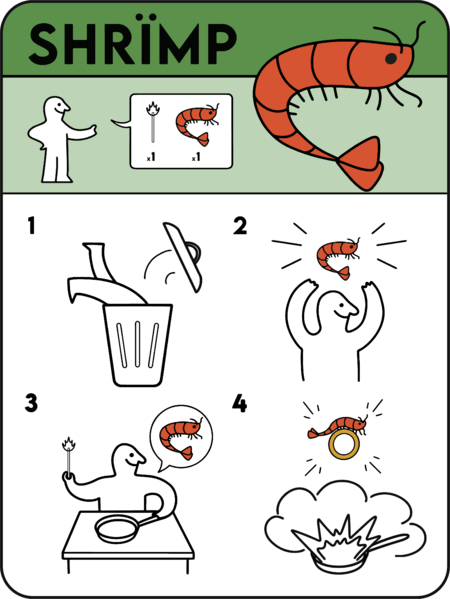 SHRÏMP

x1 x1

1

2

3

4