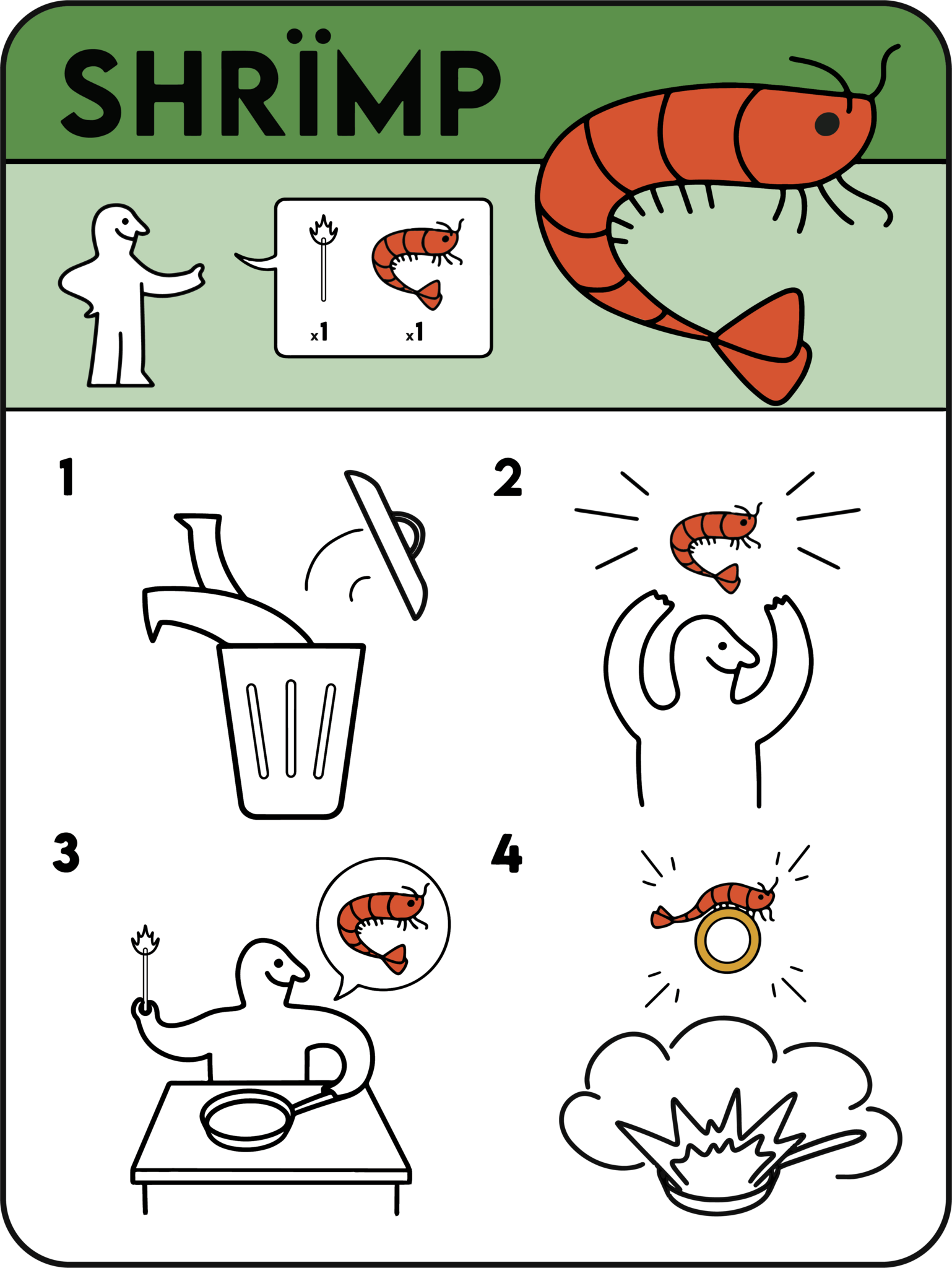 SHRÏMP

x1 x1

1

2

3

4